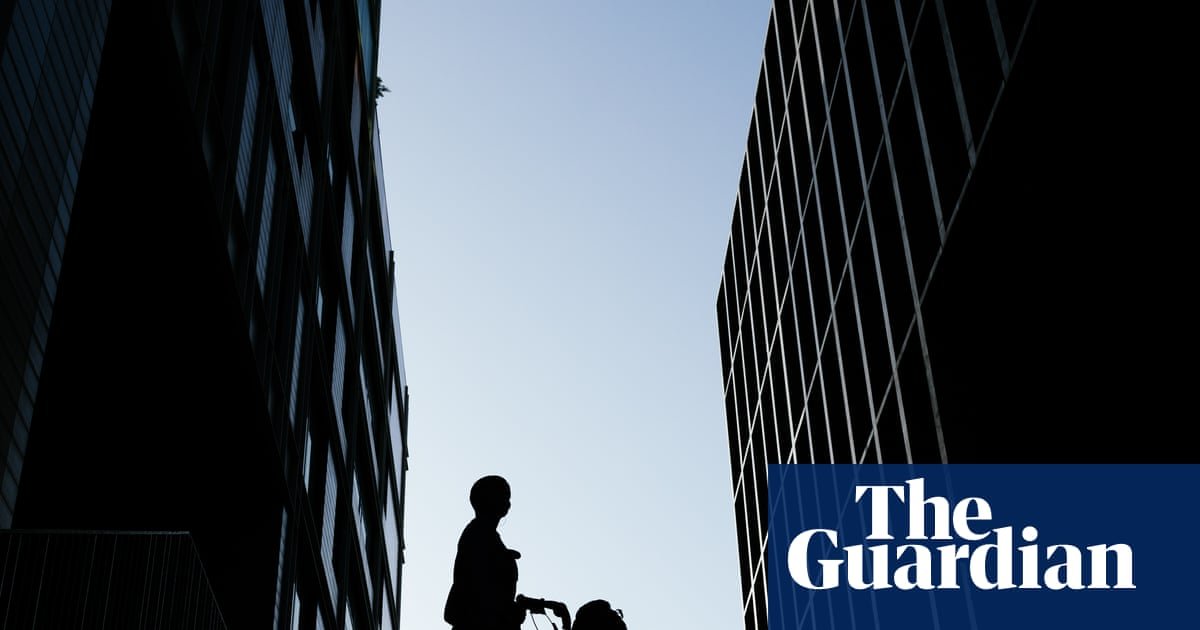 The Guardian